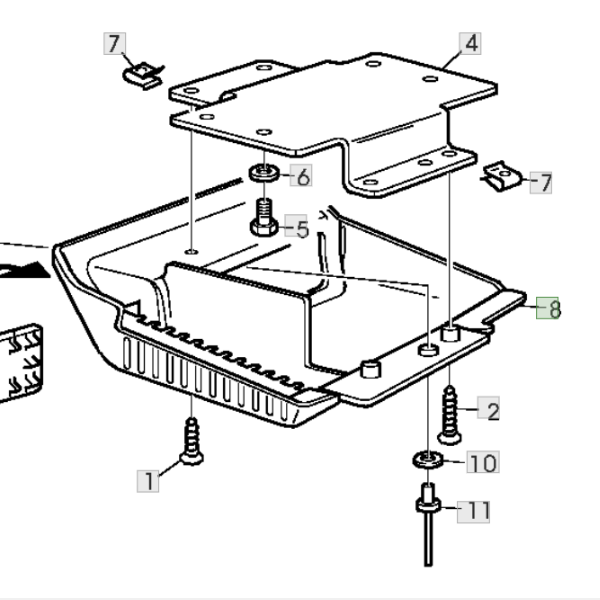 7
4
6
7
5
8
2
10
1
11